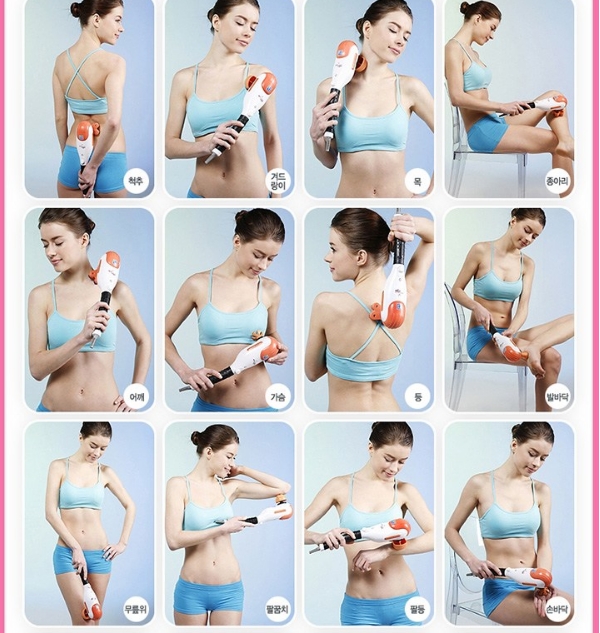 척추

겨드랑이

목

종아리

어깨

가슴

등

발바닥

무릎위

팔꿈치

팔등

손바닥